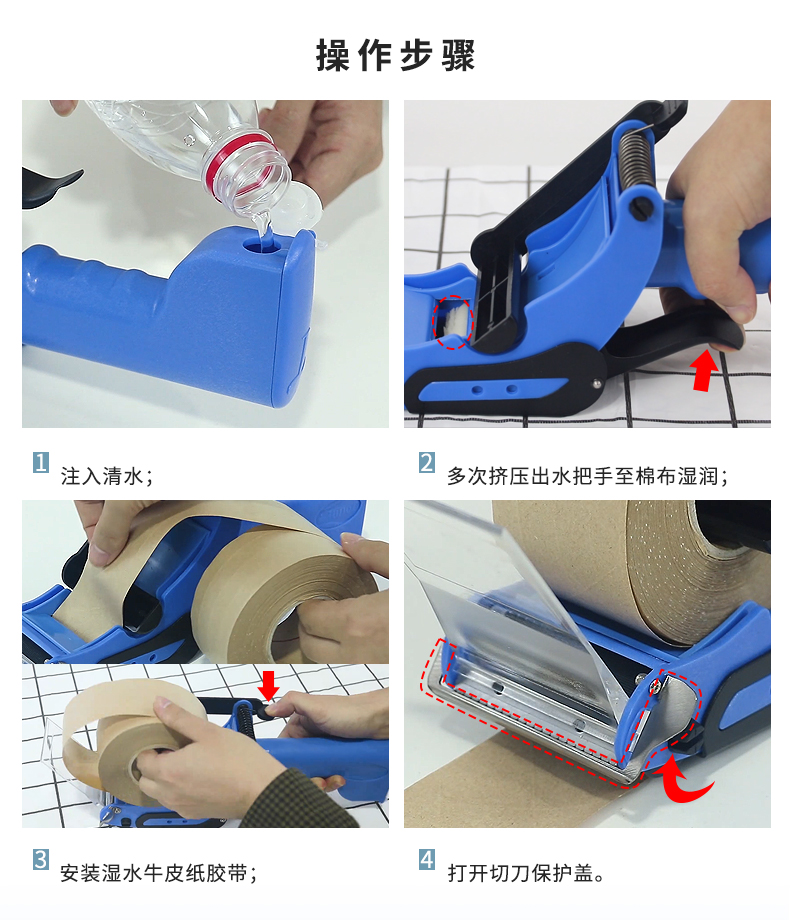 操作步骤

1 注入清水；

2 多次挤压出水把手至棉布湿润；

3 安装湿水牛皮纸胶带；

4 打开切刀保护盖。